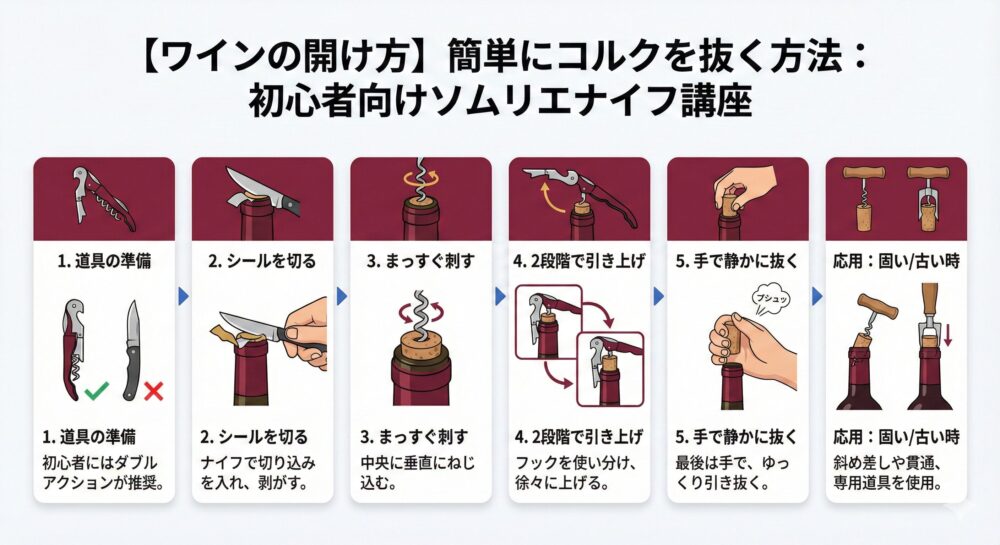 【ワインの開け方】簡単にコルクを抜く方法：
初心者向けソムリエナイフ講座

1. 道具の準備

1. 道具の準備
初心者にはダブルアクションが推奨。

2. シールを切る

2. シールを切る
ナイフで切り込みを入れ、剥がす。

3. まっすぐ刺す

3. まっすぐ刺す
中央に垂直にねじ込む。

4. 2段階で引き上げ

4. 2段階で引き上げ
フックを使い分け、徐々に上げる。

5. 手で静かに抜く

プシュッ

5. 手で静かに抜く
最後は手で、ゆっくり引き抜く。

応用：固い/古い時

応用：固い/古い時
斜め差しや貫通、専用道具を使用。